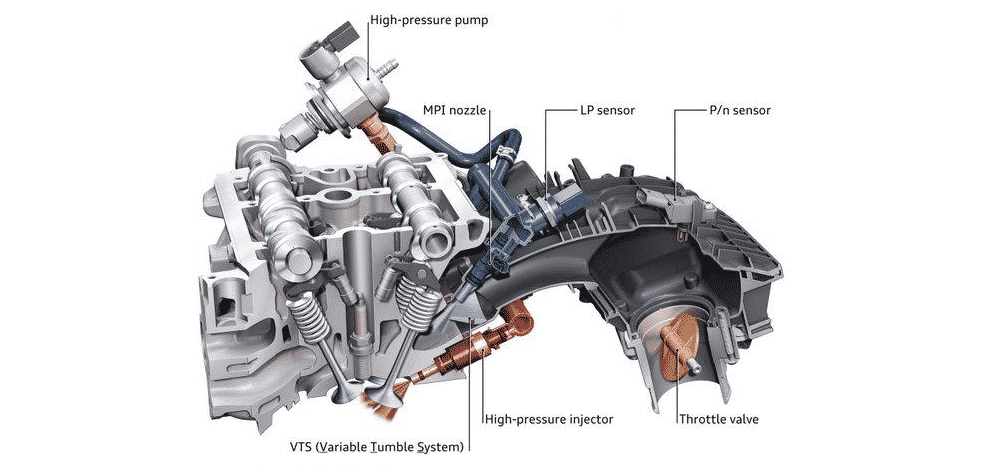 High-pressure pump

MPI nozzle

LP sensor

P/n sensor

High-pressure injector

Throttle valve

VTS (Variable Tumble System)