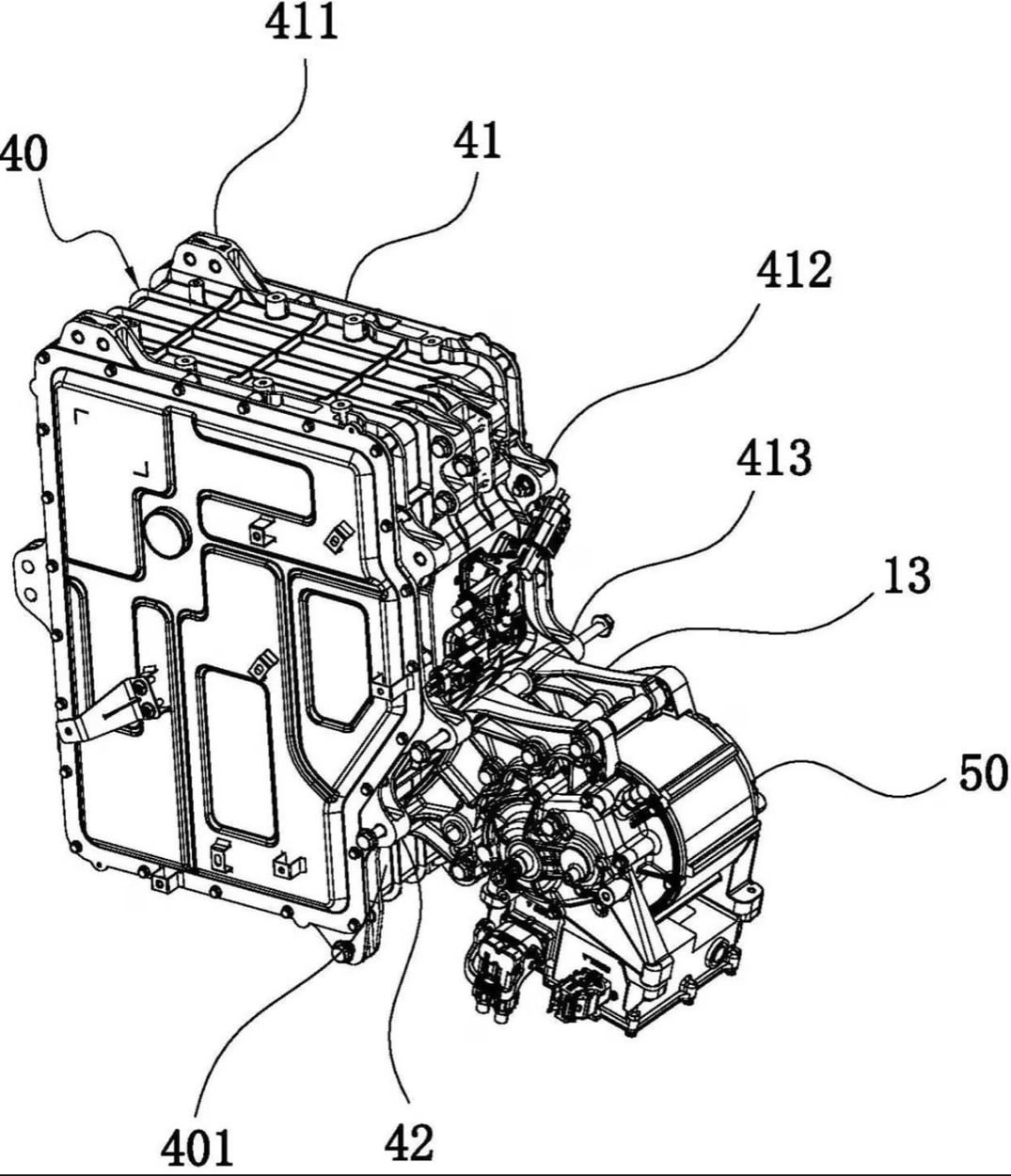 411
40
41
412
413
13
50
401
42